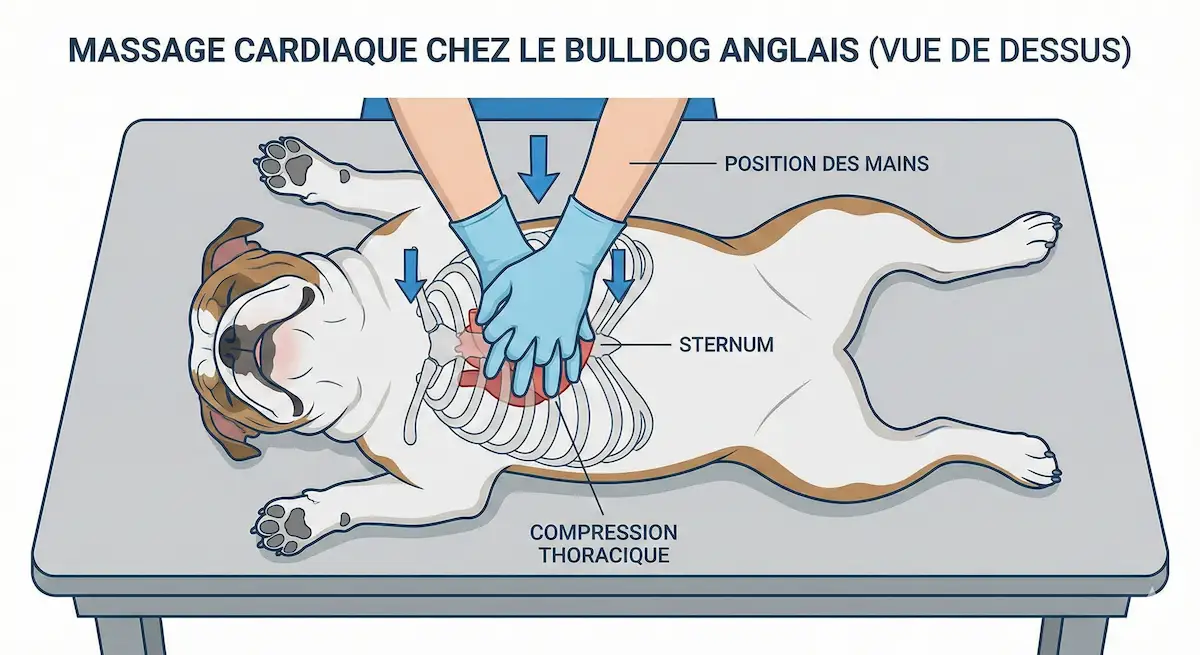 MASSAGE CARDIAQUE CHEZ LE BULLDOG ANGLAIS (VUE DE DESSUS)

POSITION DES MAINS

STERNUM

COMPRESSION THORACIQUE