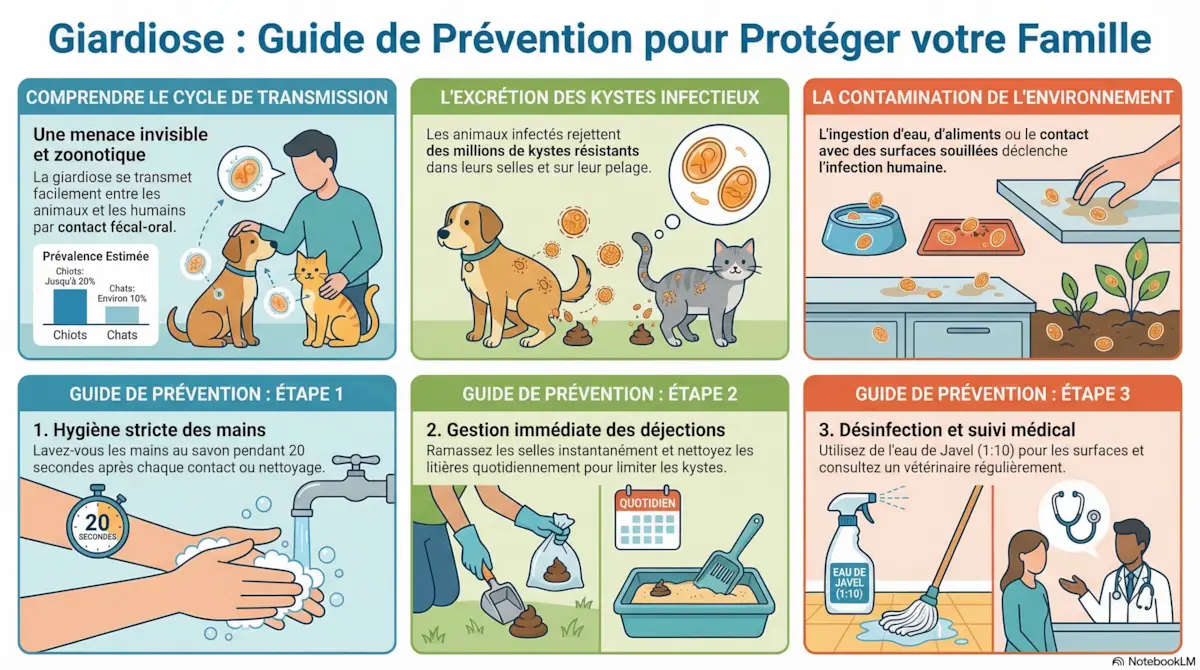 Giardiose : Guide de Prévention pour Protéger votre Famille

COMPRENDRE LE CYCLE DE TRANSMISSION

Une menace invisible et zoonotique

La giardiose se transmet facilement entre les animaux et les humains par contact fécal-oral.

Prévalence Estimée

Chiots: Jusqu'à 20%

Chats: Environ 10%

Chiots

Chats

L'EXCRÉTION DES KYSTES INFECTIEUX

Les animaux infectés rejettent des millions de kystes résistants dans leurs selles et sur leur pelage.

LA CONTAMINATION DE L'ENVIRONNEMENT

L'ingestion d'eau, d'aliments ou le contact avec des surfaces souillées déclenche l'infection humaine.

GUIDE DE PRÉVENTION : ÉTAPE 1

1. Hygiène stricte des mains

Lavez-vous les mains au savon pendant 20 secondes après chaque contact ou nettoyage.

20 SECONDES

GUIDE DE PRÉVENTION : ÉTAPE 2

2. Gestion immédiate des déjections

Ramassez les selles instantanément et nettoyez les litières quotidiennement pour limiter les kystes.

QUOTIDIEN

GUIDE DE PRÉVENTION : ÉTAPE 3

3. Désinfection et suivi médical

Utilisez de l'eau de Javel (1:10) pour les surfaces et consultez un vétérinaire régulièrement.

EAU DE JAVEL (1:10)

NotebookLM