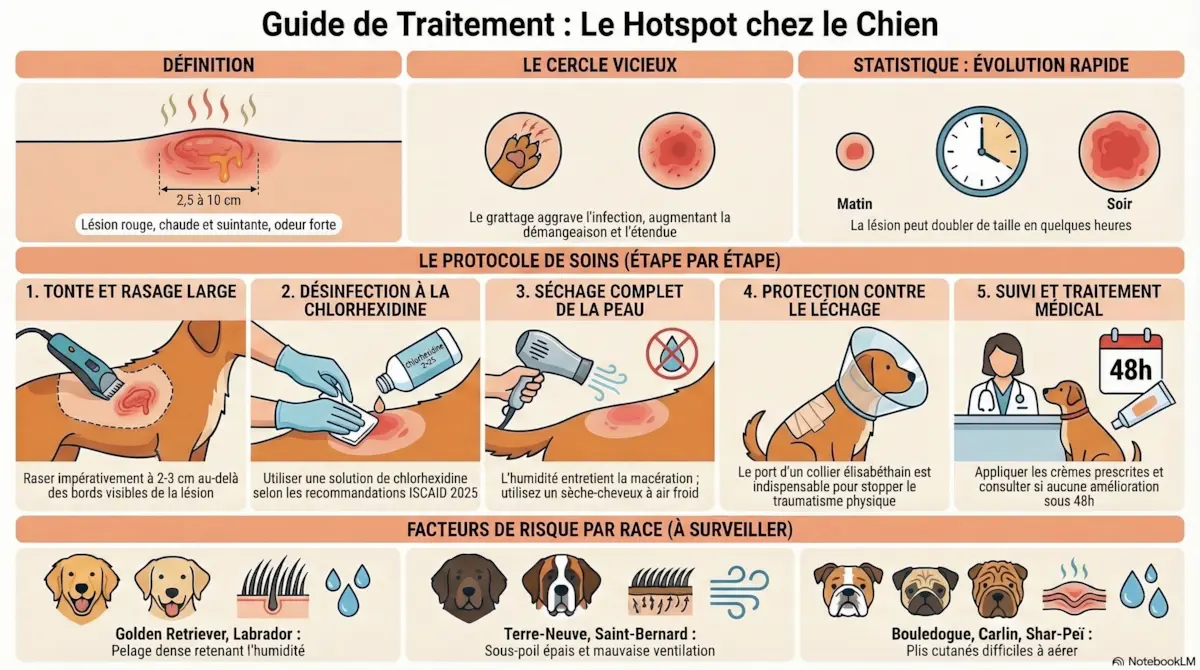 Guide de Traitement : Le Hotspot chez le Chien

DÉFINITION

2,5 à 10 cm

Lésion rouge, chaude et suintante, odeur forte

LE CERCLE VICIEUX

Le grattage aggrave l'infection, augmentant la démangeaison et l'étendue

STATISTIQUE : ÉVOLUTION RAPIDE

Matin

Soir

La lésion peut doubler de taille en quelques heures

LE PROTOCOLE DE SOINS (ÉTAPE PAR ÉTAPE)

1. TONTE ET RASAGE LARGE

Raser impérativement à 2-3 cm au-delà des bords visibles de la lésion

2. DÉSINFECTION À LA CHLORHEXIDINE

Chlorhexidine 2-25

Utiliser une solution de chlorhexidine selon les recommandations ISCAID 2025

3. SÉCHAGE COMPLET DE LA PEAU

L'humidité entretient la macération ; utilisez un sèche-cheveux à air froid

4. PROTECTION CONTRE LE LÉCHAGE

Le port d'un collier élisabéthain est indispensable pour stopper le traumatisme physique

5. SUIVI ET TRAITEMENT MÉDICAL

48h

Appliquer les crèmes prescrites et consulter si aucune amélioration sous 48h

FACTEURS DE RISQUE PAR RACE (À SURVEILLER)

Golden Retriever, Labrador :
Pelage dense retenant l'humidité

Terre-Neuve, Saint-Bernard :
Sous-poil épais et mauvaise ventilation

Bouledogue, Carlin, Shar-Peï :
Plis cutanés difficiles à aérer

NotebookLM