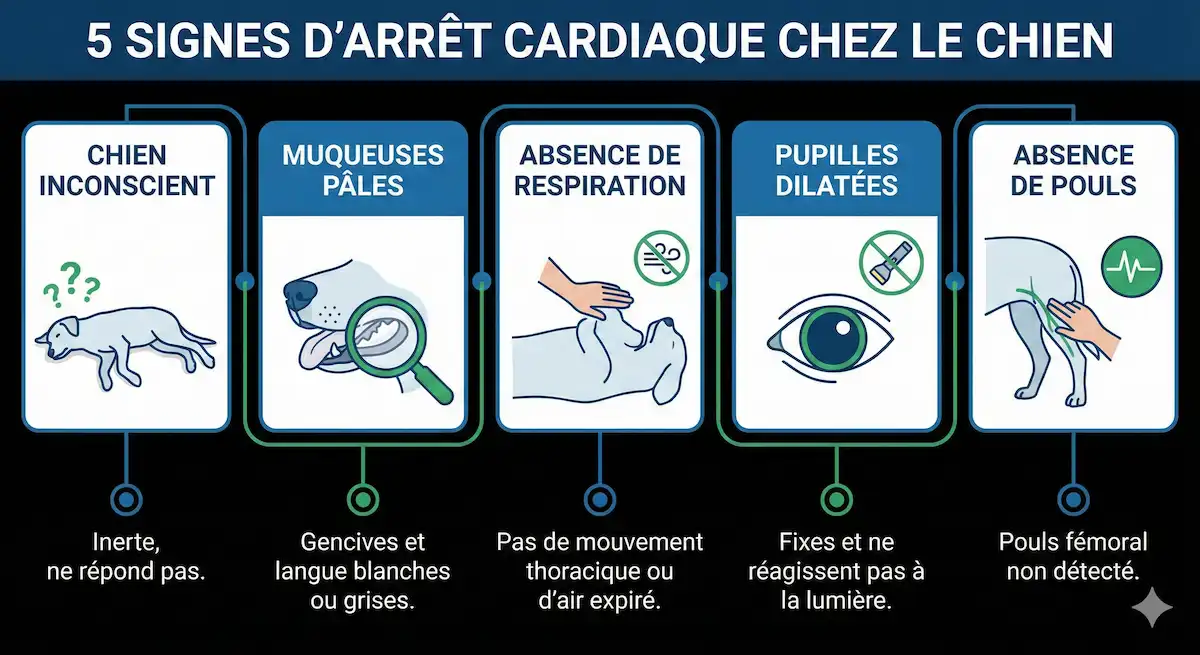 5 SIGNES D'ARRÊT CARDIAQUE CHEZ LE CHIEN

CHIEN INCONSCIENT

???

Inerte, ne répond pas.

MUQUEUSES PÂLES

Gencives et langue blanches ou grises.

ABSENCE DE RESPIRATION

Pas de mouvement thoracique ou d'air expiré.

PUPILLES DILATÉES

Fixes et ne réagissent pas à la lumière.

ABSENCE DE POULS

Pouls fémoral non détecté.