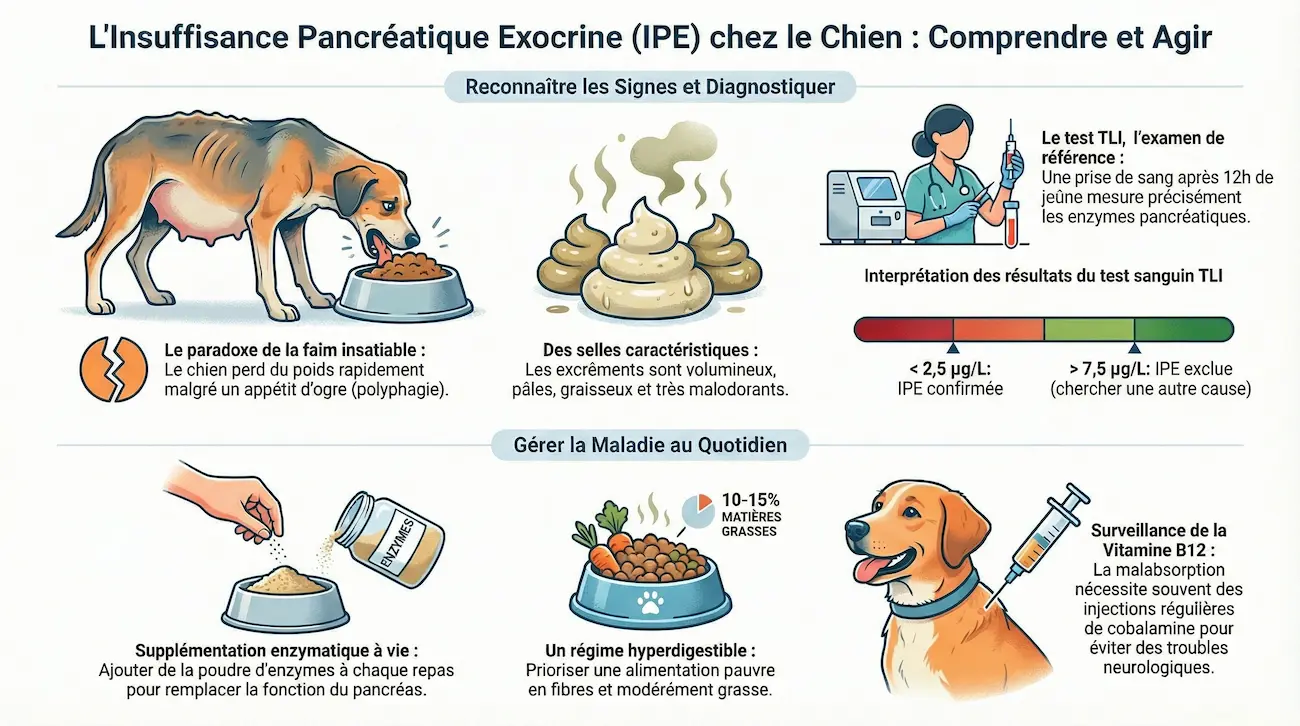 L'Insuffisance Pancréatique Exocrine (IPE) chez le Chien : Comprendre et Agir

Reconnaître les Signes et Diagnostiquer

Le paradoxe de la faim insatiable :
Le chien perd du poids rapidement malgré un appétit d'ogre (polyphagie).

Des selles caractéristiques :
Les excréments sont volumineux, pâles, graisseux et très malodorants.

Le test TLI, l'examen de référence :
Une prise de sang après 12h de jeûne mesure précisément les enzymes pancréatiques.

Interprétation des résultats du test sanguin TLI

< 2,5 µg/L:
IPE confirmée

> 7,5 µg/L: IPE exclue
(chercher une autre cause)

Gérer la Maladie au Quotidien

ENZYMES

Supplémentation enzymatique à vie :
Ajouter de la poudre d'enzymes à chaque repas pour remplacer la fonction du pancréas.

10-15%
MATIÈRES GRASSES

Un régime hyperdigestible :
Prioriser une alimentation pauvre en fibres et modérément grasse.

Surveillance de la Vitamine B12 :
La malabsorption nécessite souvent des injections régulières de cobalamine pour éviter des troubles neurologiques.