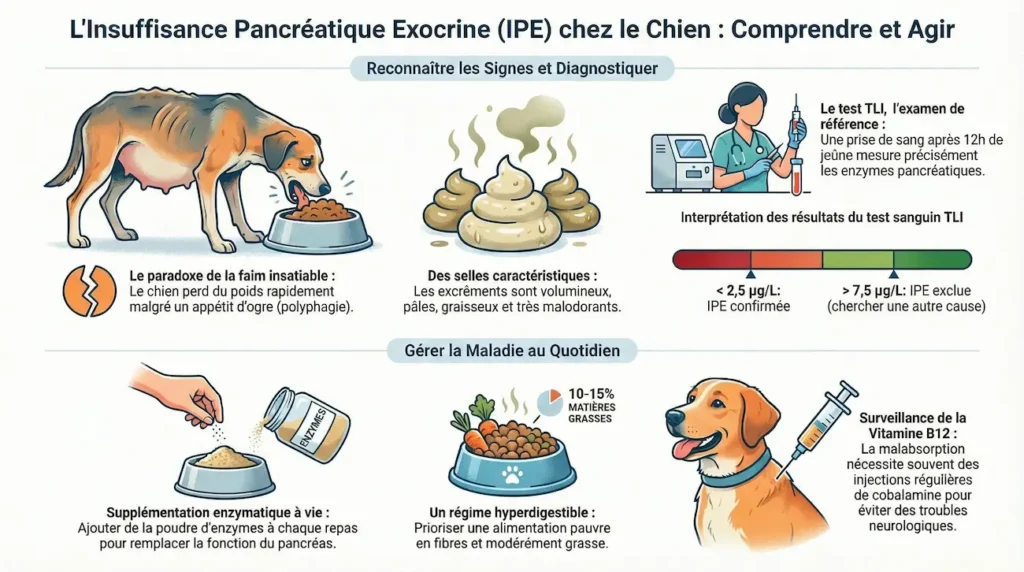 L'Insuffisance Pancréatique Exocrine (IPE) chez le Chien : Comprendre et Agir

Reconnaître les Signes et Diagnostiquer

Le paradoxe de la faim insatiable : Le chien perd du poids rapidement malgré un appétit d'ogre (polyphagie).

Des selles caractéristiques : Les excréments sont volumineux, pâles, graisseux et très malodorants.

Le test TLI, l'examen de référence : Une prise de sang après 12h de jeûne mesure précisément les enzymes pancréatiques.

Interprétation des résultats du test sanguin TLI

< 2,5 µg/L: IPE confirmée

> 7,5 µg/L: IPE exclue (chercher une autre cause)

Gérer la Maladie au Quotidien

ENZYMES

Supplémentation enzymatique à vie : Ajouter de la poudre d'enzymes à chaque repas pour remplacer la fonction du pancréas.

10-15% MATIÈRES GRASSES

Un régime hyperdigestible : Prioriser une alimentation pauvre en fibres et modérément grasse.

Surveillance de la Vitamine B12 : La malabsorption nécessite souvent des injections régulières de cobalamine pour éviter des troubles neurologiques.