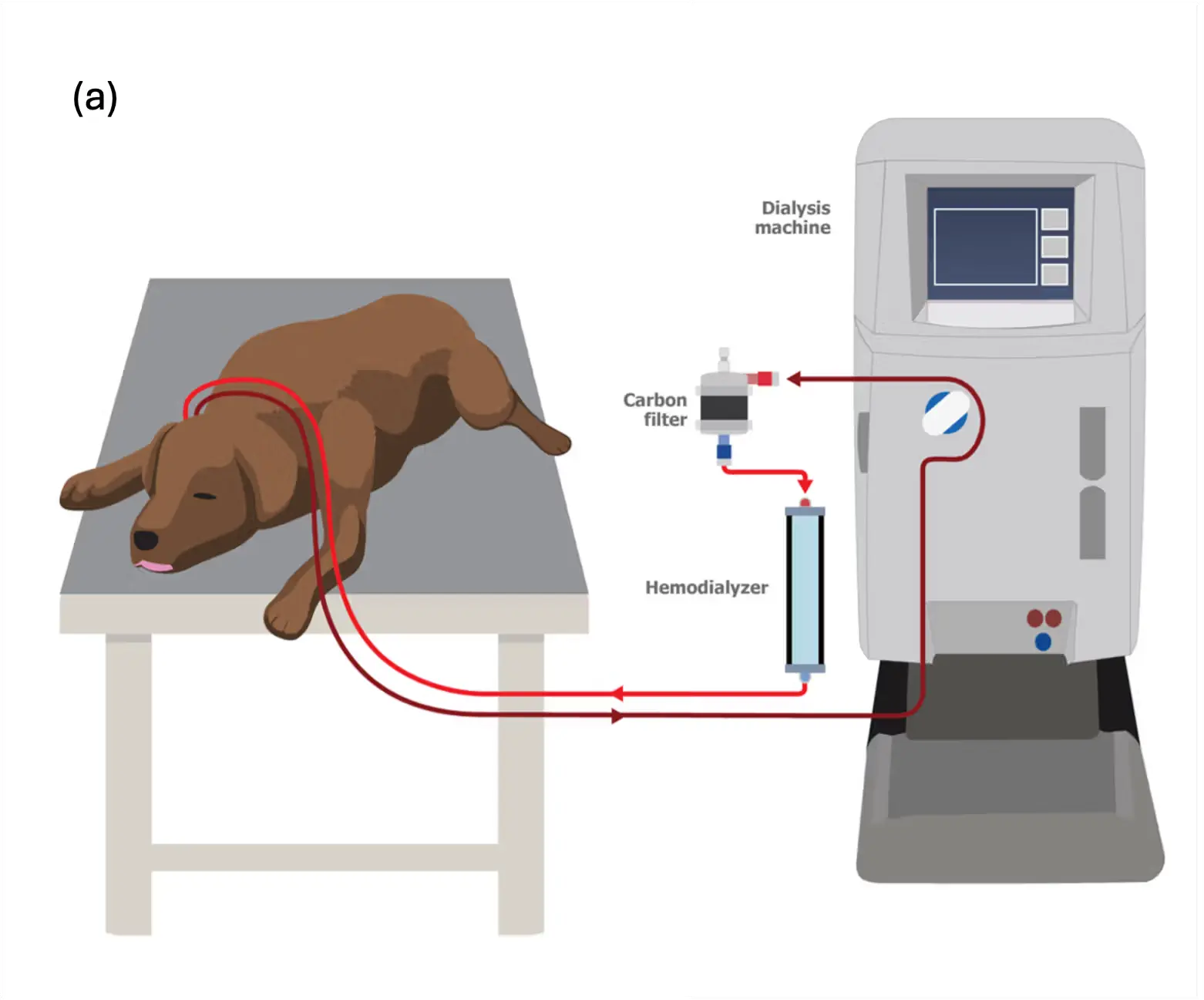 (a)

Dialysis machine

Carbon filter

Hemodialyzer